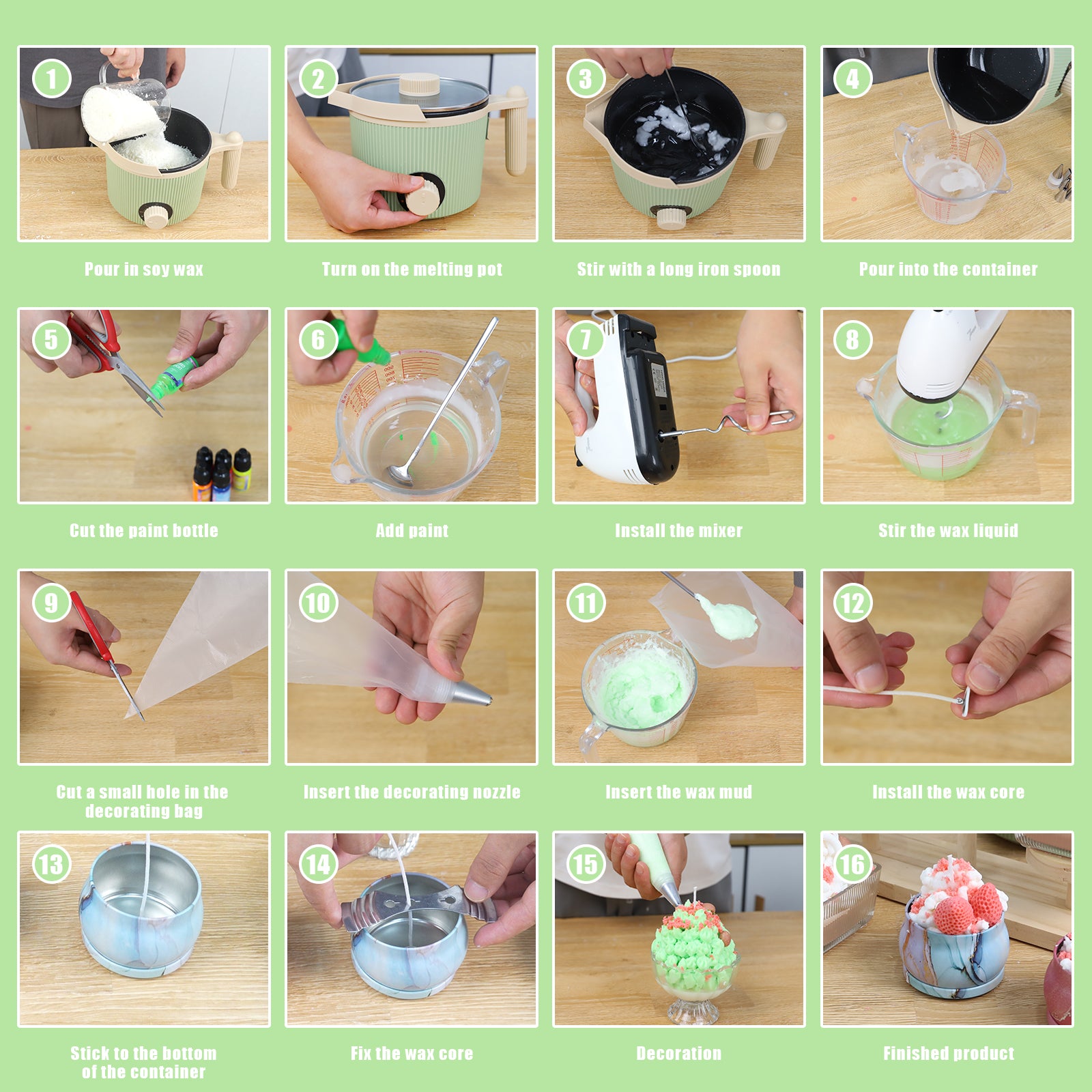 1
Pour in soy wax

2
Turn on the melting pot

3
Stir with a long iron spoon

4
Pour into the container

5
Cut the paint bottle

6
Add paint

7
Install the mixer

8
Stir the wax liquid

9
Cut a small hole in the decorating bag

10
Insert the decorating nozzle

11
Insert the wax mud

12
Install the wax core

13
Stick to the bottom of the container

14
Fix the wax core

15
Decoration

16
Finished product